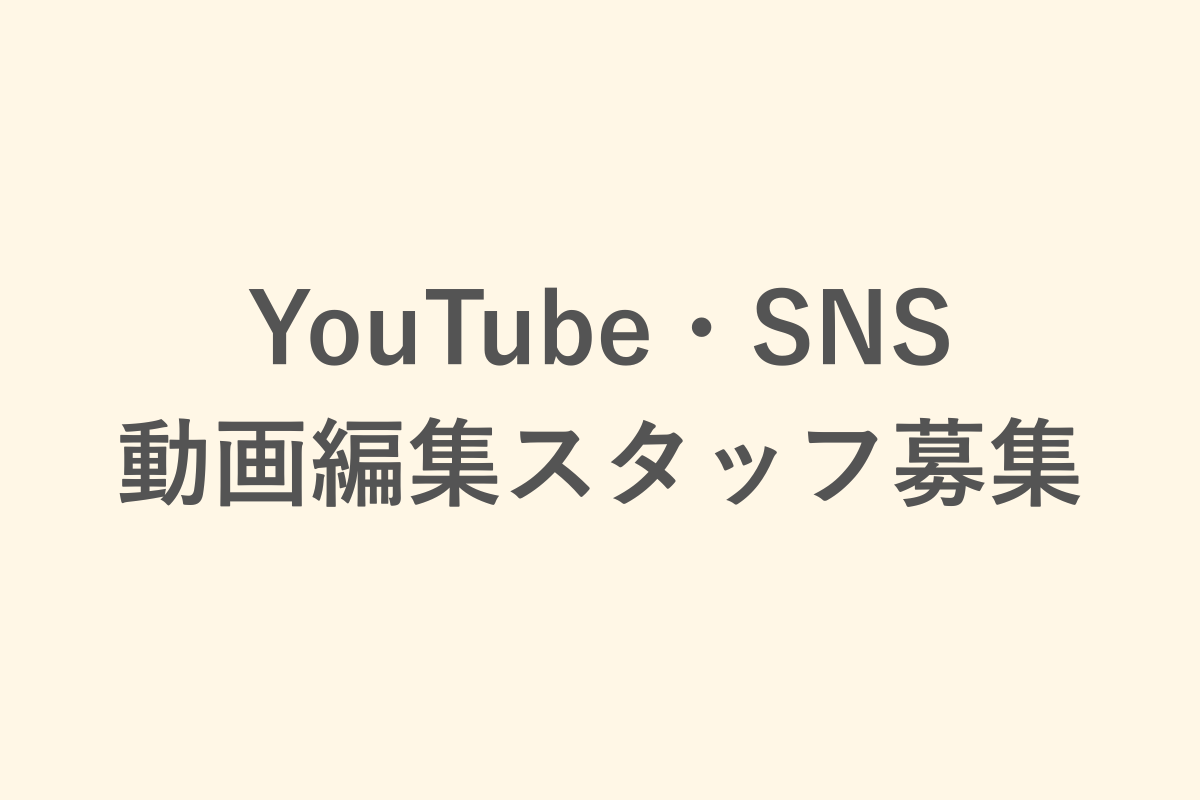 YouTube・SNS
動画編集スタッフ募集